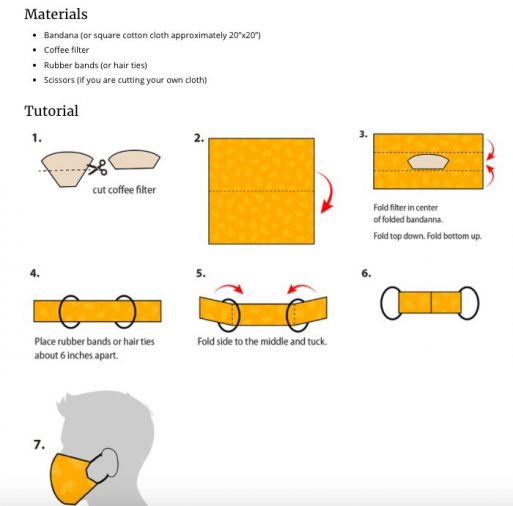 Materials

- Bandana (or square cotton cloth approximately 20"x20")
- Coffee filter
- Rubber bands (or hair ties)
- Scissors (if you are cutting your own cloth)

Tutorial

1.

cut coffee filter

2.

3.

Fold filter in center of folded bandanna.

Fold top down. Fold bottom up.

4.

Place rubber bands or hair ties about 6 inches apart.

5.

Fold side to the middle and tuck.

6.

7.